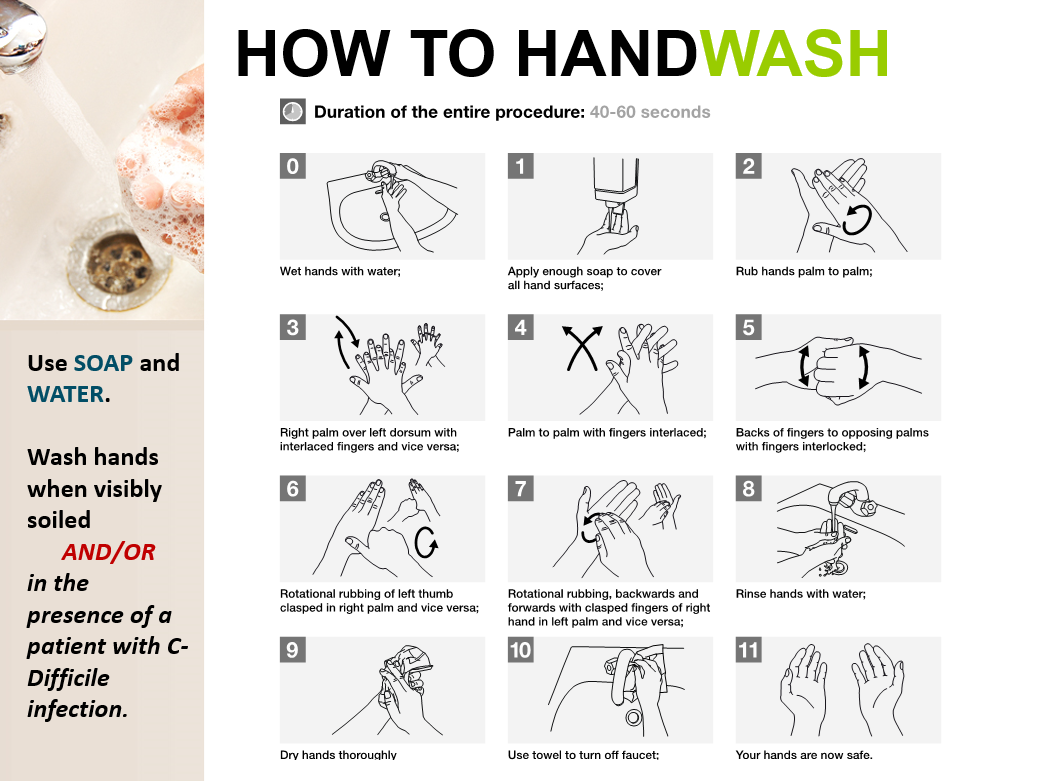 HOW TO HANDWASH

Duration of the entire procedure: 40-60 seconds

0
Wet hands with water;

1
Apply enough soap to cover all hand surfaces;

2
Rub hands palm to palm;

3
Right palm over left dorsum with interlaced fingers and vice versa;

4
Palm to palm with fingers interlaced;

5
Backs of fingers to opposing palms with fingers interlocked;

6
Rotational rubbing of left thumb clasped in right palm and vice versa;

7
Rotational rubbing, backwards and forwards with clasped fingers of right hand in left palm and vice versa;

8
Rinse hands with water;

9
Dry hands thoroughly

10
Use towel to turn off faucet;

11
Your hands are now safe.

Use SOAP and WATER.

Wash hands when visibly soiled AND/OR in the presence of a patient with C-Difficile infection.