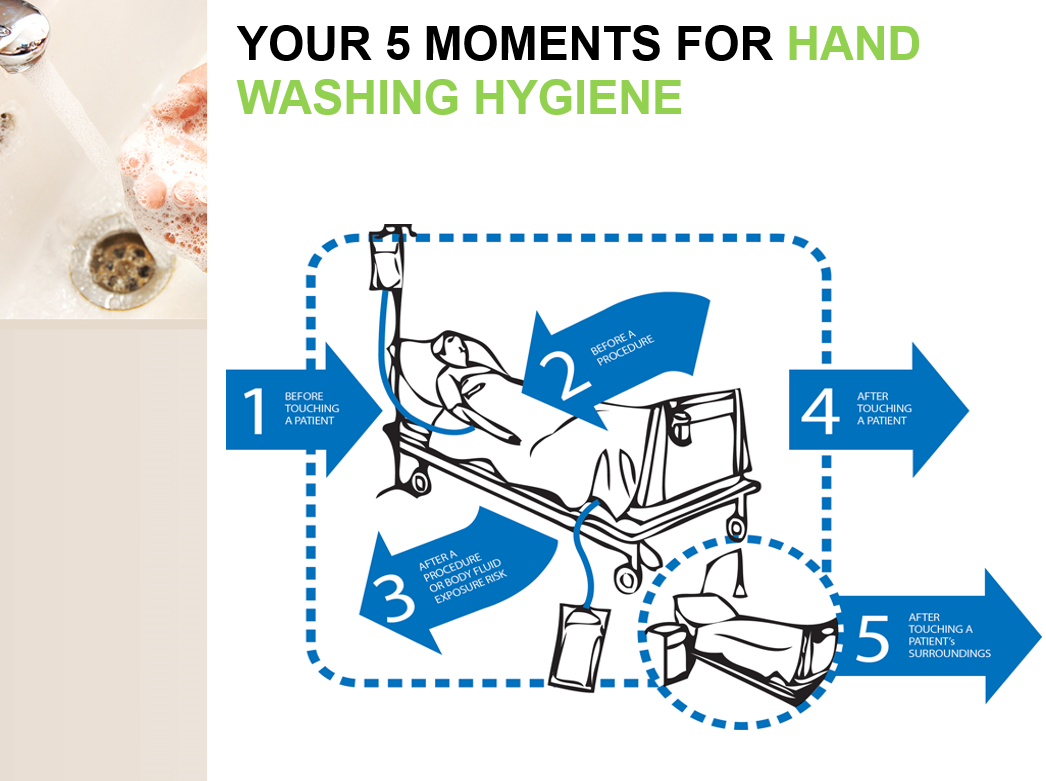 YOUR 5 MOMENTS FOR HAND WASHING HYGIENE

1 BEFORE TOUCHING A PATIENT

2 BEFORE A PROCEDURE

3 AFTER A PROCEDURE OR BODY FLUID EXPOSURE RISK

4 AFTER TOUCHING A PATIENT

5 AFTER TOUCHING A PATIENT's SURROUNDINGS